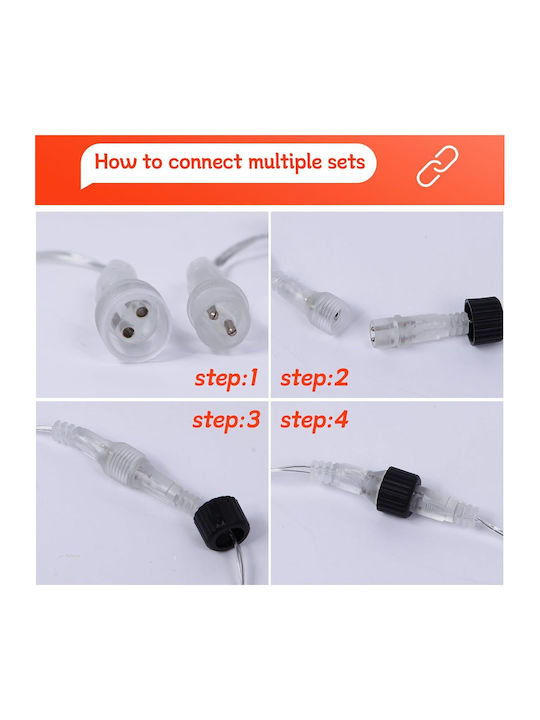 How to connect multiple sets

step:1

step:2

step:3

step:4