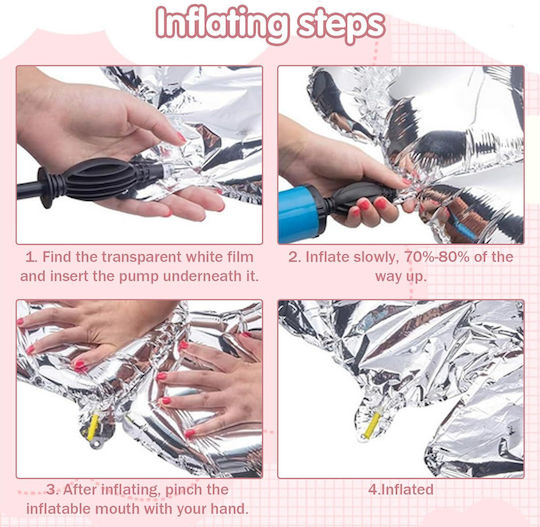 Inflating steps

1. Find the transparent white film and insert the pump underneath it.

2. Inflate slowly, 70%-80% of the way up.

3. After inflating, pinch the inflatable mouth with your hand.

4.Inflated