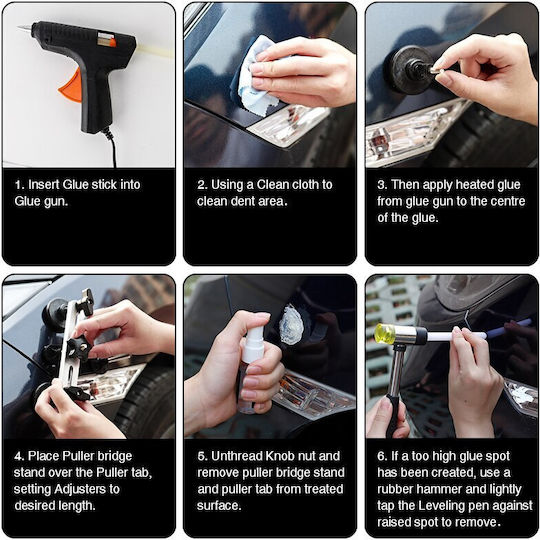 1. Insert Glue stick into Glue gun.

2. Using a Clean cloth to clean dent area.

3. Then apply heated glue from glue gun to the centre of the glue.

4. Place Puller bridge stand over the Puller tab, setting Adjusters to desired length.

5. Unthread Knob nut and remove puller bridge stand and puller tab from treated surface.

6. If a too high glue spot has been created, use a rubber hammer and lightly tap the Leveling pen against raised spot to remove.