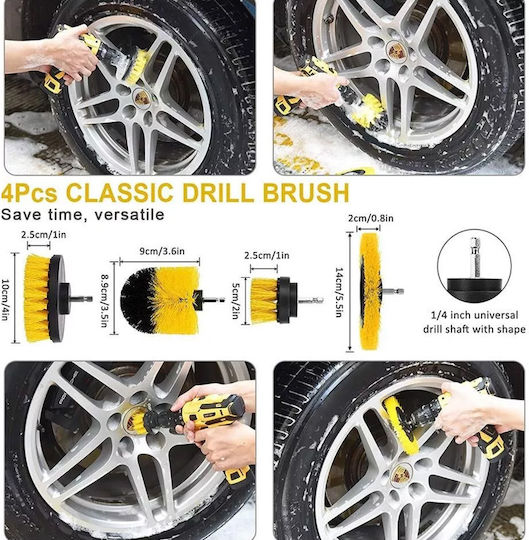 4Pcs CLASSIC DRILL BRUSH
Save time, versatile

2.5cm/1in
10cm/4in
9cm/3.6in
8.9cm/3.5in
2.5cm/1in
5cm/2in
2cm/0.8in
14cm/5.5in

1/4 inch universal drill shaft with shape