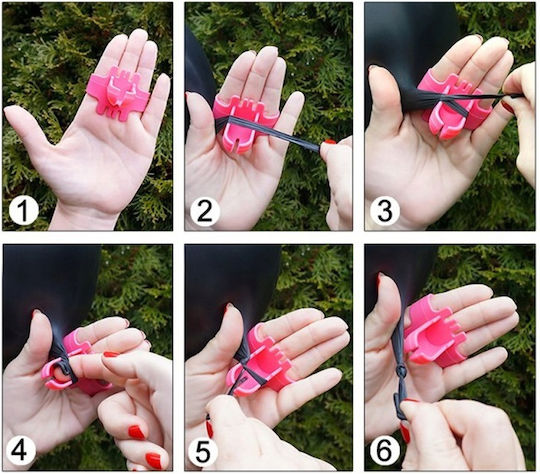 1
2
3
4
5
6