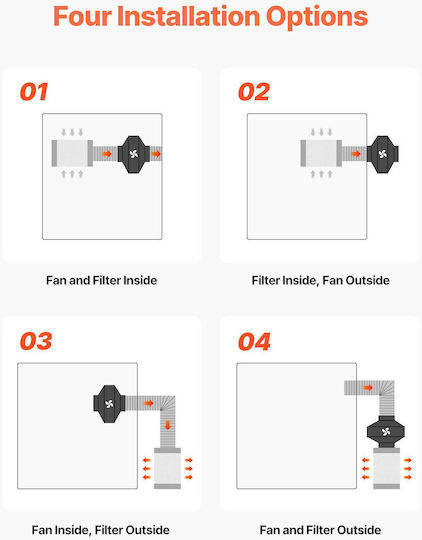 Four Installation Options

01

Fan and Filter Inside

02

Filter Inside, Fan Outside

03

Fan Inside, Filter Outside

04

Fan and Filter Outside