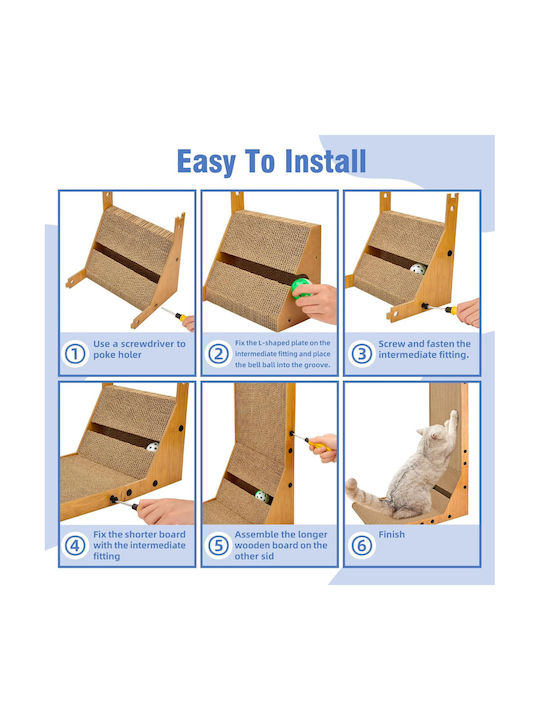 Easy To Install

1 Use a screwdriver to poke holer

2 Fix the L-shaped plate on the intermediate fitting and place the bell ball into the groove.

3 Screw and fasten the intermediate fitting.

4 Fix the shorter board with the intermediate fitting

5 Assemble the longer wooden board on the other sid

6 Finish