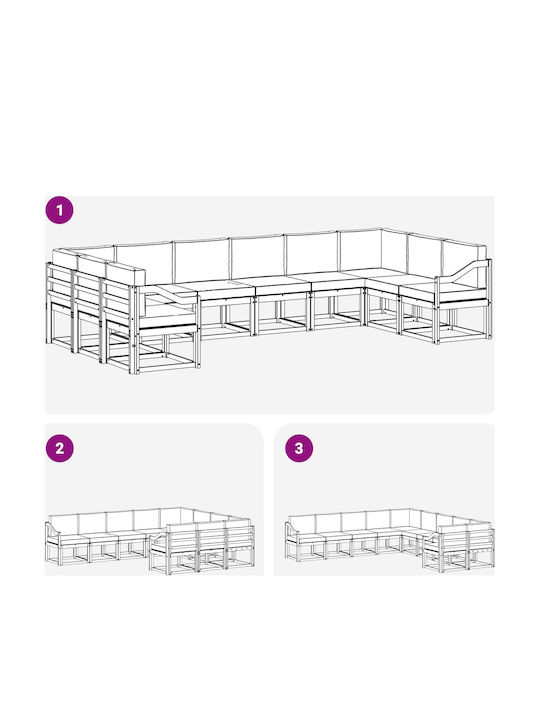 1

2

3