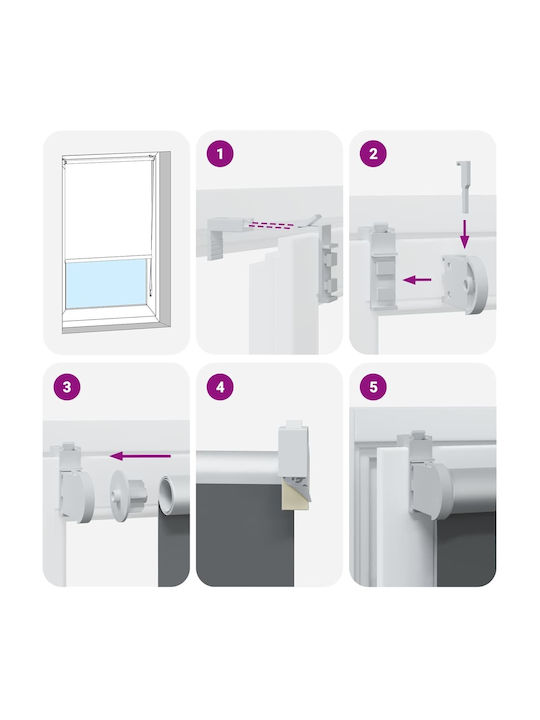 1

2

3

4

5