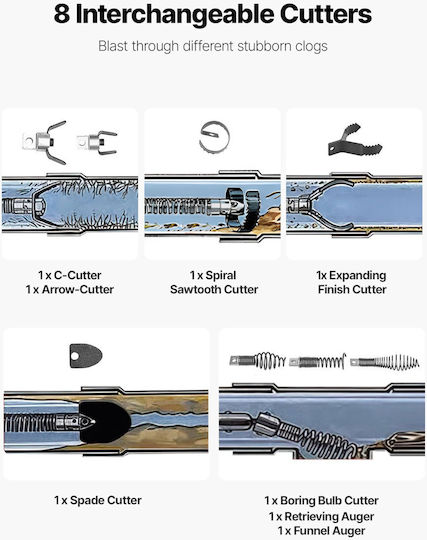 8 Interchangeable Cutters

Blast through different stubborn clogs

1 x C-Cutter
1 x Arrow-Cutter

1 x Spiral
Sawtooth Cutter

1x Expanding
Finish Cutter

1 x Spade Cutter

1 x Boring Bulb Cutter
1 x Retrieving Auger
1 x Funnel Auger