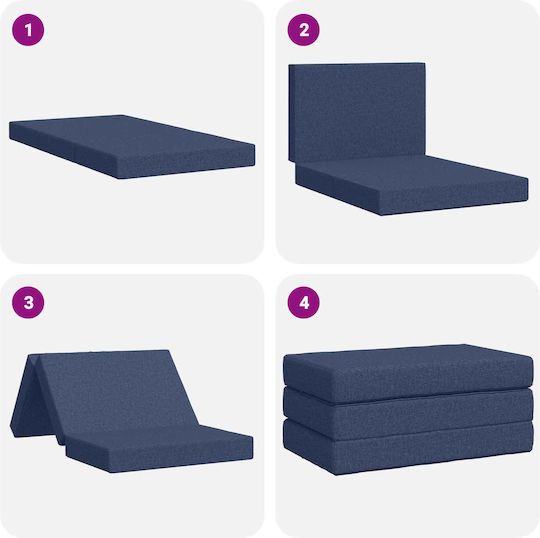 1

2

3

4