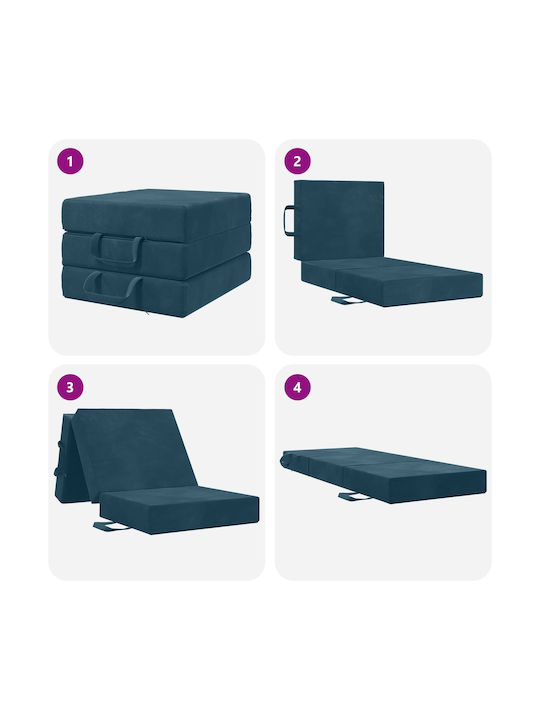 1

2

3

4