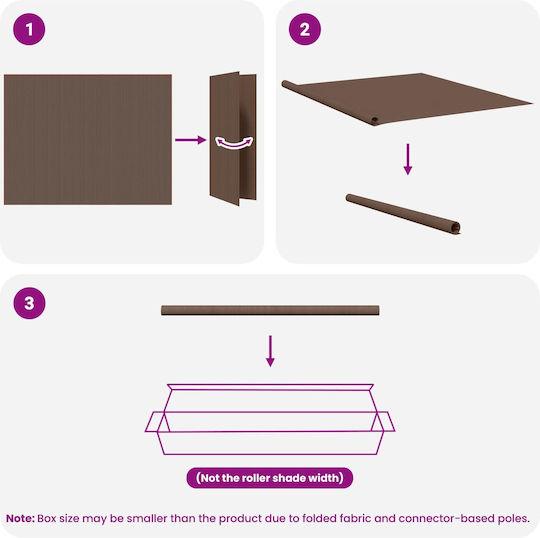 1

2

3

(Not the roller shade width)

Note: Box size may be smaller than the product due to folded fabric and connector-based poles.