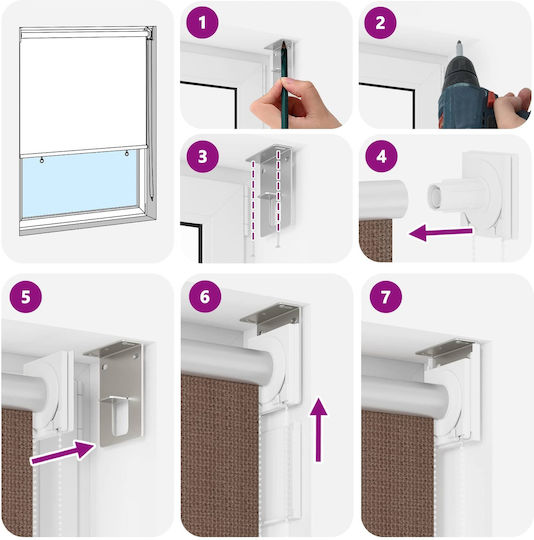 1

2

3

4

5

6

7