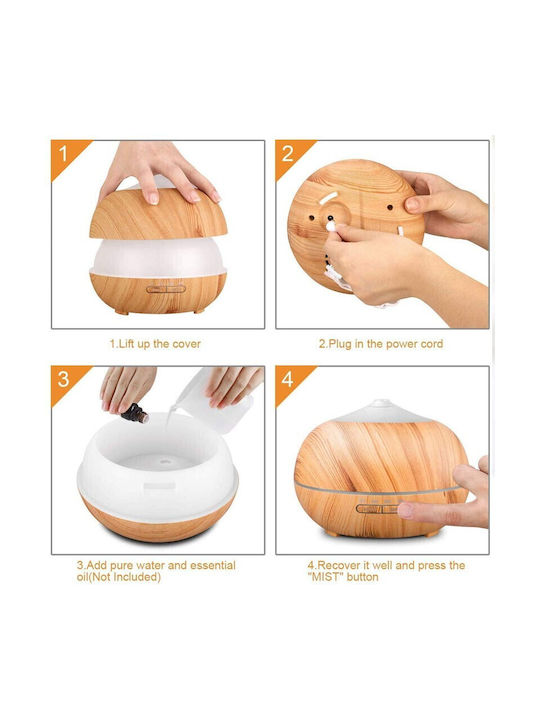 1

1.Lift up the cover

2

2.Plug in the power cord

3

3.Add pure water and essential oil(Not Included)

4

4.Recover it well and press the "MIST" button