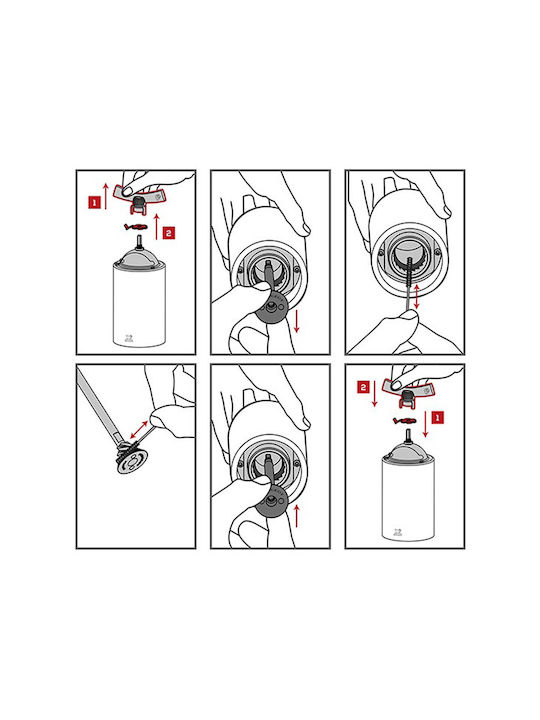 1
2
2
1