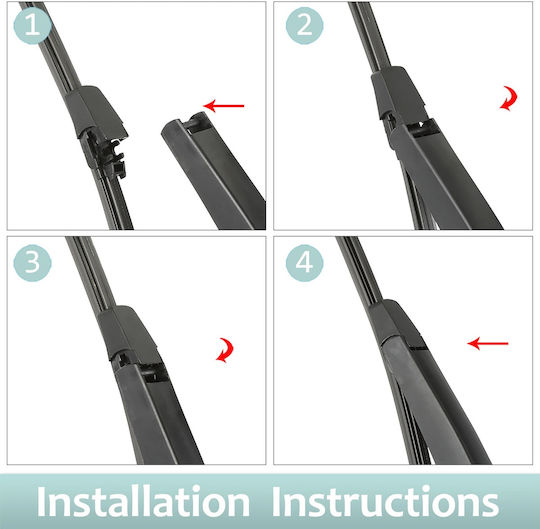 1

2

3

4

Installation Instructions