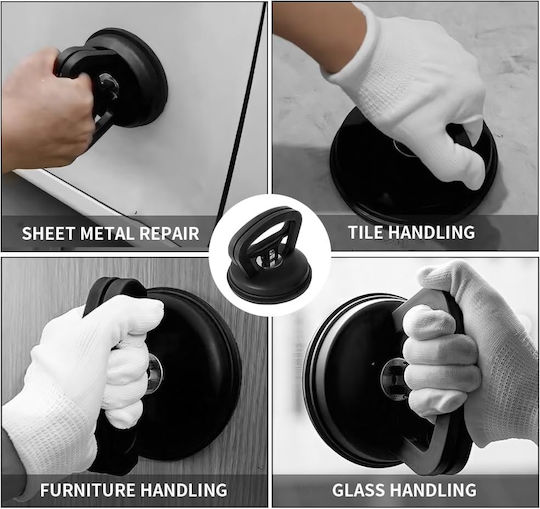 SHEET METAL REPAIR

TILE HANDLING

FURNITURE HANDLING

GLASS HANDLING