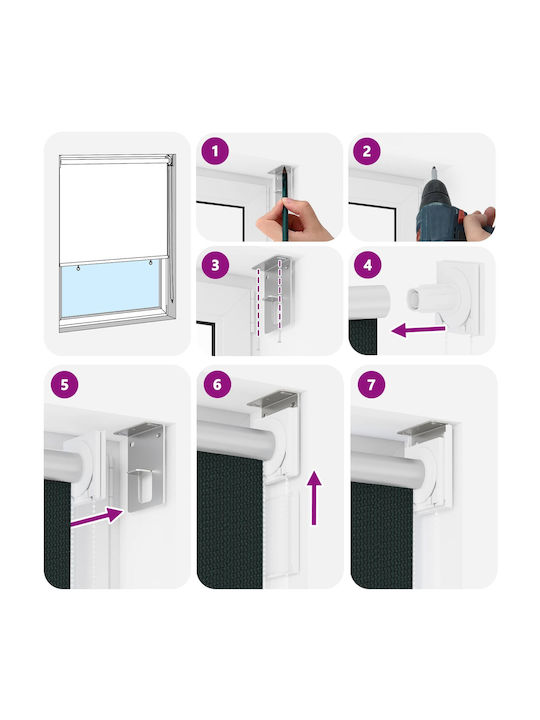 1

2

3

4

5

6

7