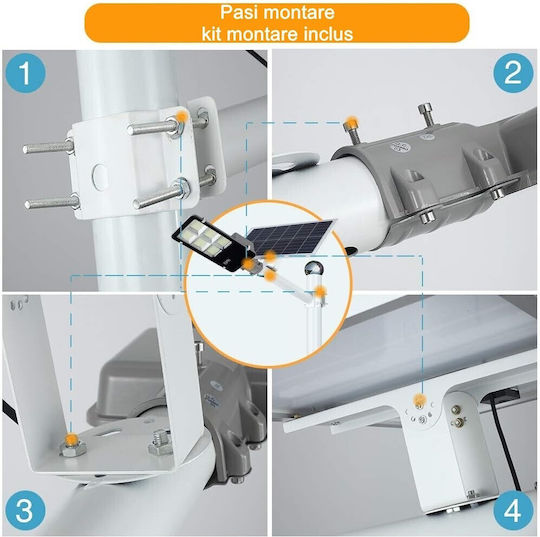 Pasi montare
kit montare inclus

1

2

3

4