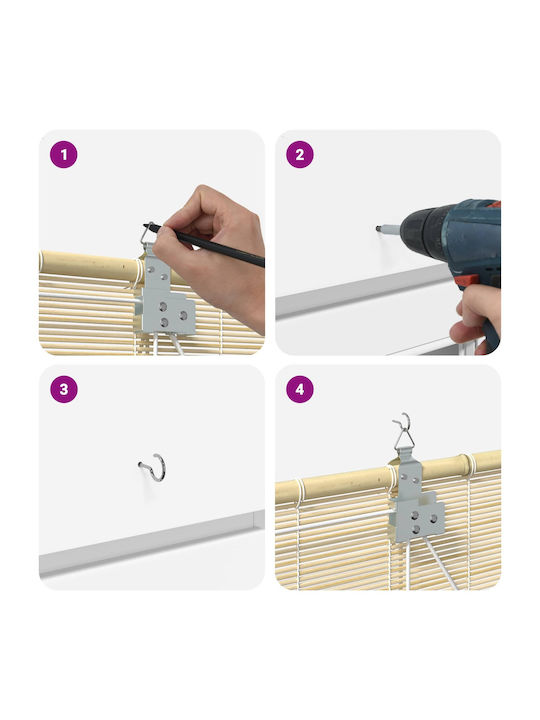 1

2

3

4