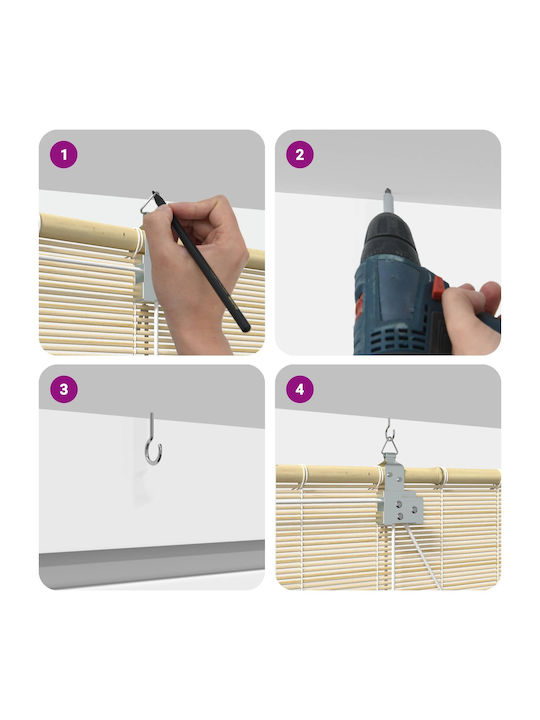 1

2

3

4