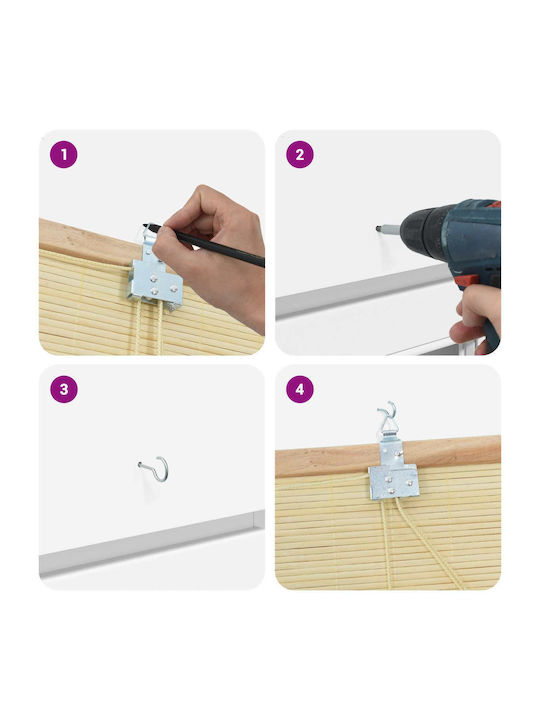 1

2

3

4