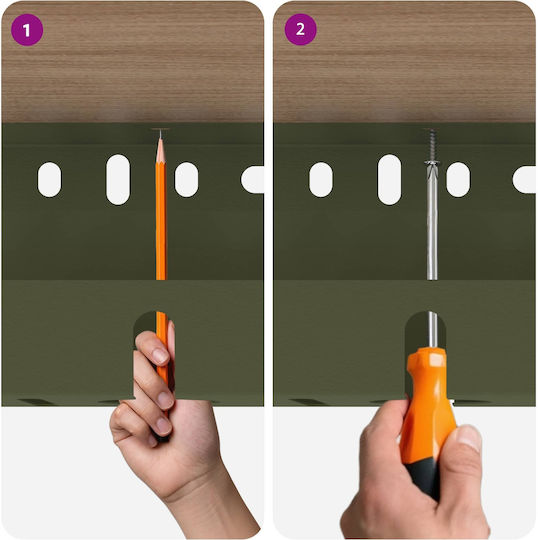 1

2