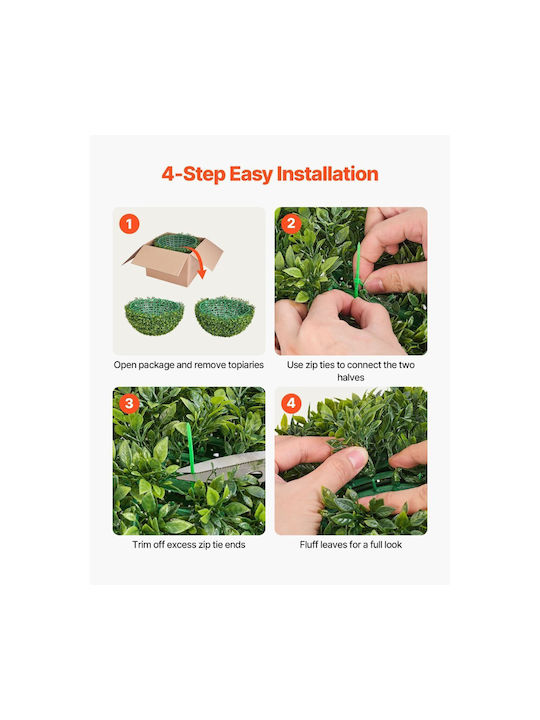 4-Step Easy Installation

1

Open package and remove topiaries

2

Use zip ties to connect the two halves

3

Trim off excess zip tie ends

4

Fluff leaves for a full look