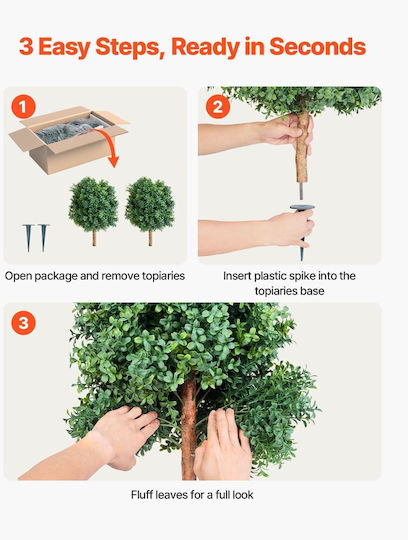 3 Easy Steps, Ready in Seconds

1

Open package and remove topiaries

2

Insert plastic spike into the topiaries base

3

Fluff leaves for a full look