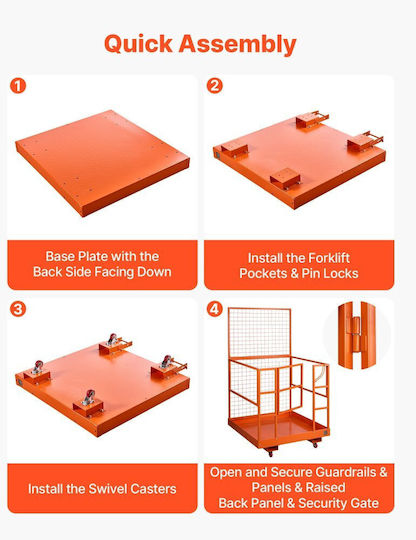 Quick Assembly

1

Base Plate with the Back Side Facing Down

2

Install the Forklift Pockets & Pin Locks

3

Install the Swivel Casters

4

Open and Secure Guardrails & Panels & Raised Back Panel & Security Gate