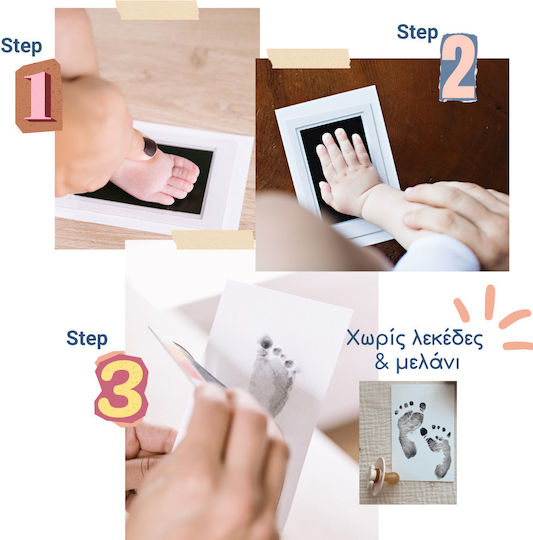 Step
1

Step
2

Step
3

Χωρίς λεκέδες
& μελάνι