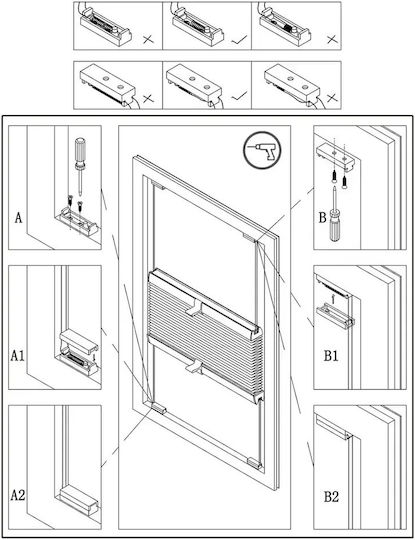 A

A1

A2

B

B1

B2