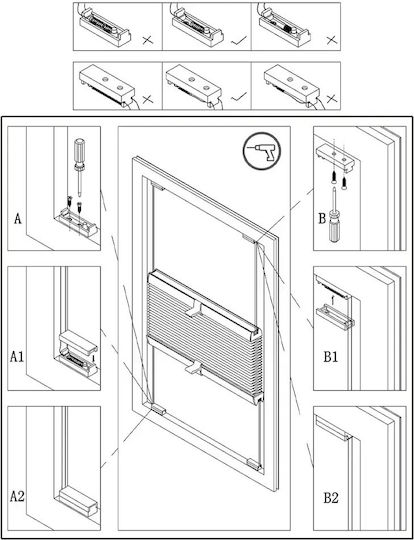 A

A1

A2

B

B1

B2