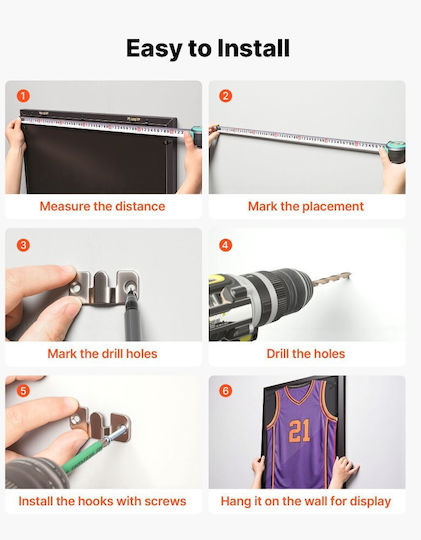 Easy to Install

1
Measure the distance

2
Mark the placement

3
Mark the drill holes

4
Drill the holes

5
Install the hooks with screws

6
21
Hang it on the wall for display