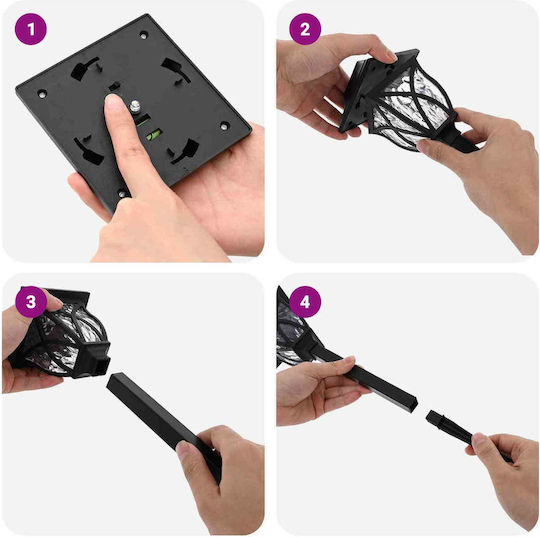 1

2

3

4