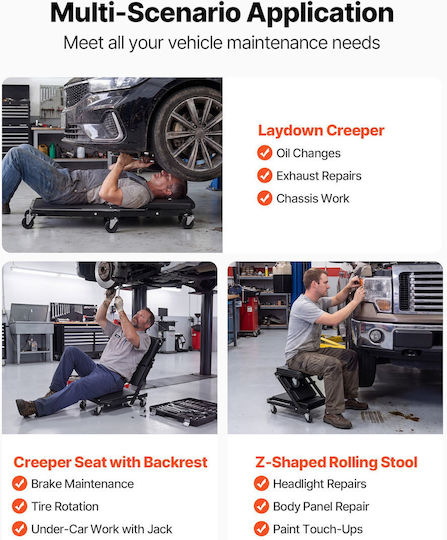 Multi-Scenario Application

Meet all your vehicle maintenance needs

Laydown Creeper

✓ Oil Changes
✓ Exhaust Repairs
✓ Chassis Work

Creeper Seat with Backrest

✓ Brake Maintenance
✓ Tire Rotation
✓ Under-Car Work with Jack

Z-Shaped Rolling Stool

✓ Headlight Repairs
✓ Body Panel Repair
✓ Paint Touch-Ups