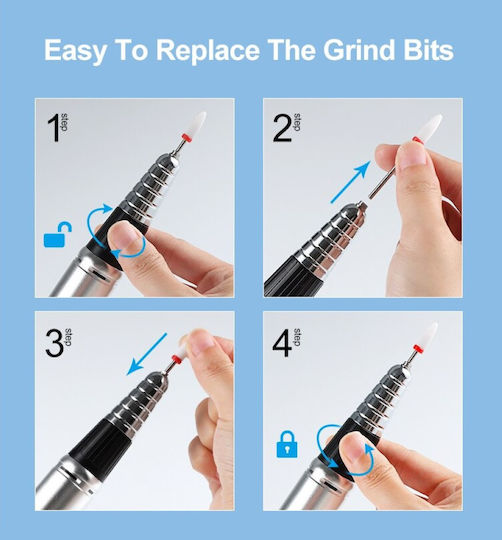 Easy To Replace The Grind Bits

1 step

2 step

3 step

4 step