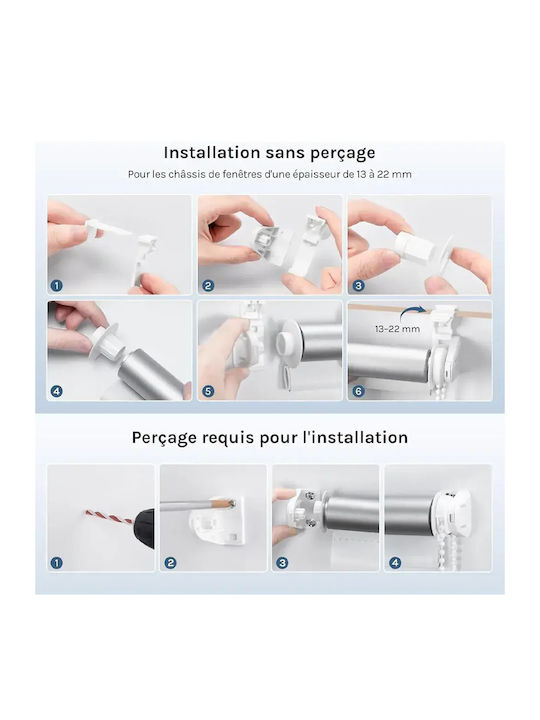 Installation sans perçage

Pour les châssis de fenêtres d'une épaisseur de 13 à 22 mm

1

2

3

4

5

13-22 mm

6

Perçage requis pour l'installation

1

2

3

4