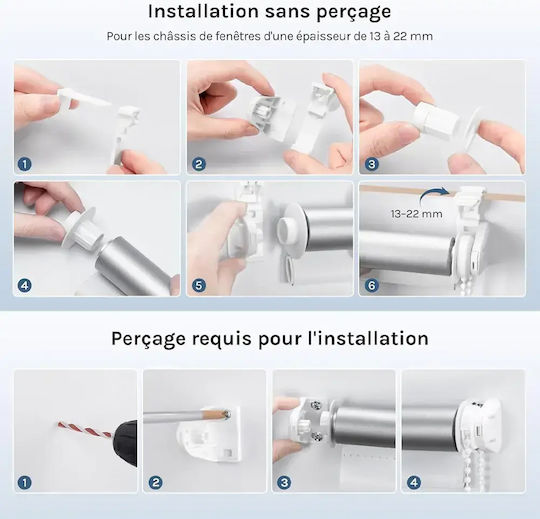 Installation sans perçage

Pour les châssis de fenêtres d'une épaisseur de 13 à 22 mm

1

2

3

4

5

13-22 mm

6

Perçage requis pour l'installation

1

2

3

4