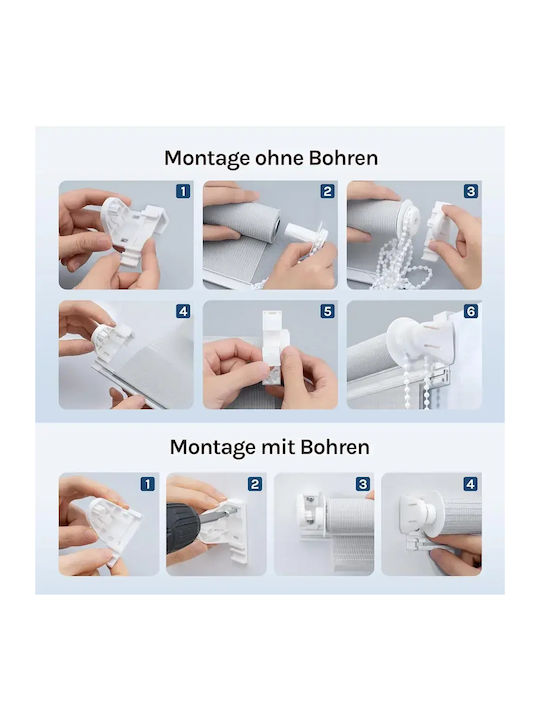 Montage ohne Bohren

1

2

3

4

5

6

Montage mit Bohren

1

2

3

4