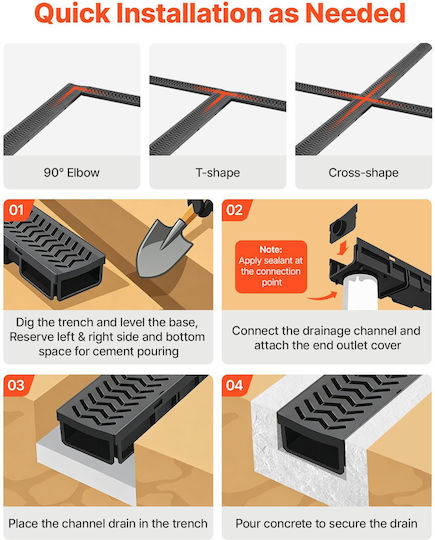 Quick Installation as Needed

90° Elbow

T-shape

Cross-shape

01

Dig the trench and level the base, Reserve left & right side and bottom space for cement pouring

02

Note: Apply sealant at the connection point

Connect the drainage channel and attach the end outlet cover

03

Place the channel drain in the trench

04

Pour concrete to secure the drain