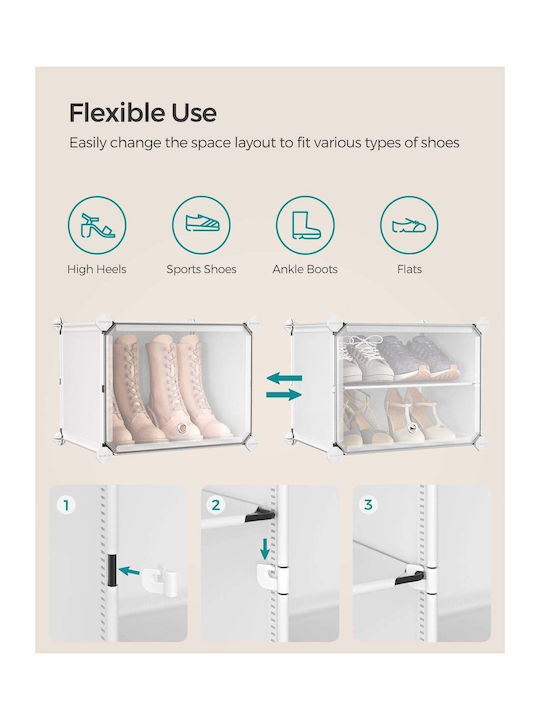 Flexible Use

Easily change the space layout to fit various types of shoes

High Heels

Sports Shoes

Ankle Boots

Flats

1

2

3