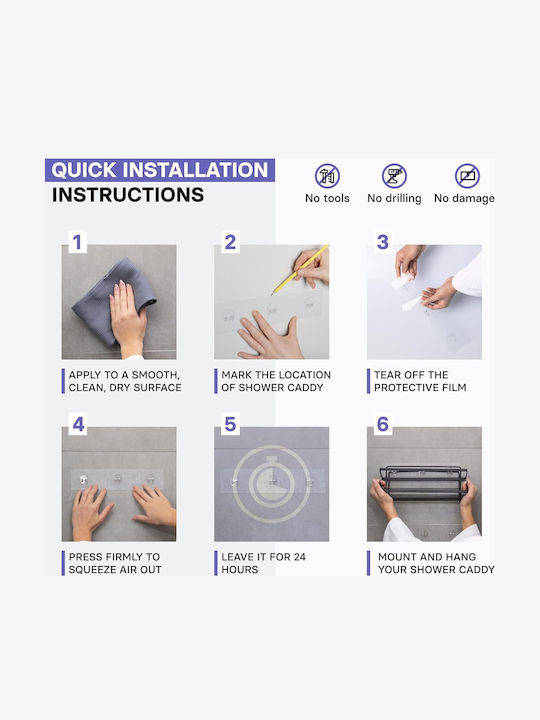 QUICK INSTALLATION
INSTRUCTIONS

No tools
No drilling
No damage

1
APPLY TO A SMOOTH, CLEAN, DRY SURFACE

2
MARK THE LOCATION OF SHOWER CADDY

3
TEAR OFF THE PROTECTIVE FILM

4
PRESS FIRMLY TO SQUEEZE AIR OUT

5
LEAVE IT FOR 24 HOURS

6
MOUNT AND HANG YOUR SHOWER CADDY