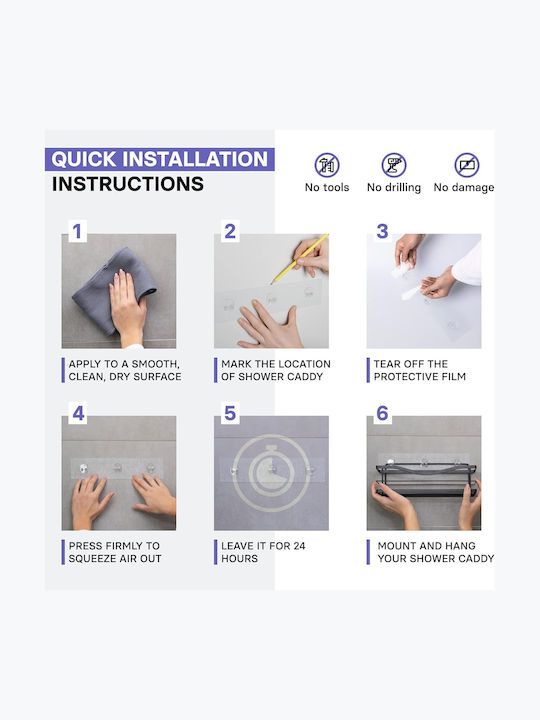 QUICK INSTALLATION
INSTRUCTIONS

No tools
No drilling
No damage

1
APPLY TO A SMOOTH, CLEAN, DRY SURFACE

2
MARK THE LOCATION OF SHOWER CADDY

3
TEAR OFF THE PROTECTIVE FILM

4
PRESS FIRMLY TO SQUEEZE AIR OUT

5
LEAVE IT FOR 24 HOURS

6
MOUNT AND HANG YOUR SHOWER CADDY