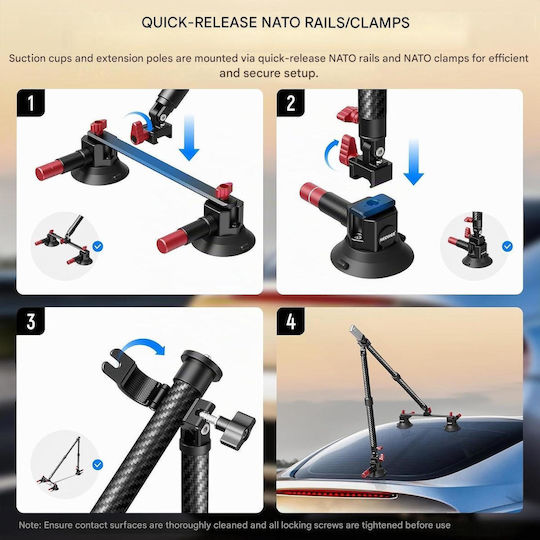 QUICK-RELEASE NATO RAILS/CLAMPS

Suction cups and extension poles are mounted via quick-release NATO rails and NATO clamps for efficient and secure setup.

1

2

3

4

Note: Ensure contact surfaces are thoroughly cleaned and all locking screws are tightened before use