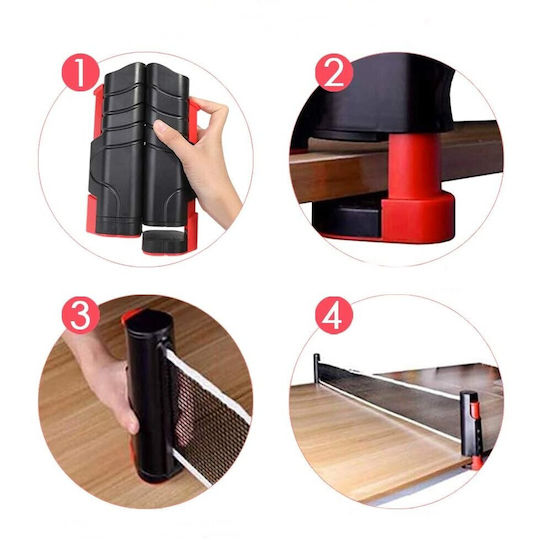 1
2
3
4