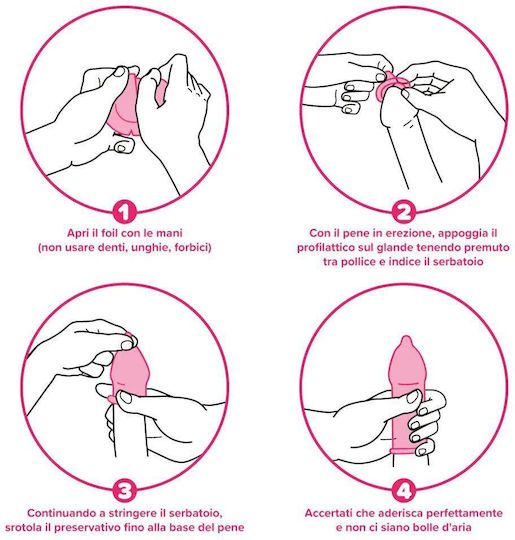 1
Apri il foil con le mani (non usare denti, unghie, forbici)

2
Con il pene in erezione, appoggia il profilattico sul glande tenendo premuto tra pollice e indice il serbatoio

3
Continuando a stringere il serbatoio, srotola il preservativo fino alla base del pene

4
Accertati che aderisca perfettamente e non ci siano bolle d'aria