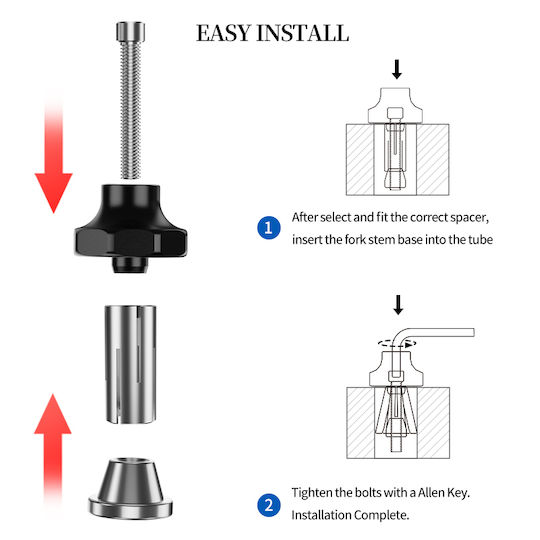 EASY INSTALL

1 After select and fit the correct spacer, insert the fork stem base into the tube

2 Tighten the bolts with a Allen Key. Installation Complete.