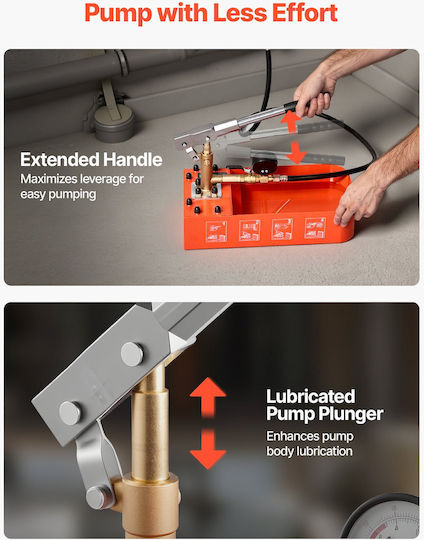 Pump with Less Effort

Extended Handle
Maximizes leverage for easy pumping

Lubricated Pump Plunger
Enhances pump body lubrication