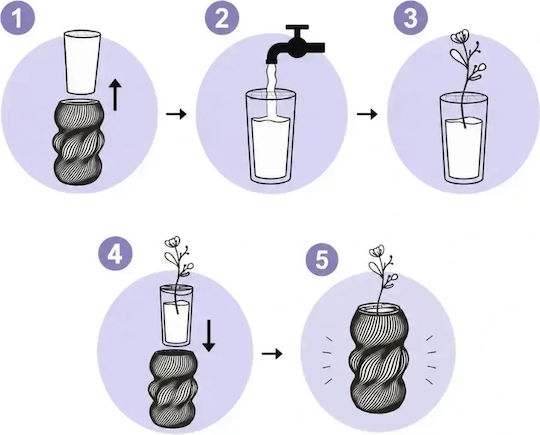 1

2

3

4

5