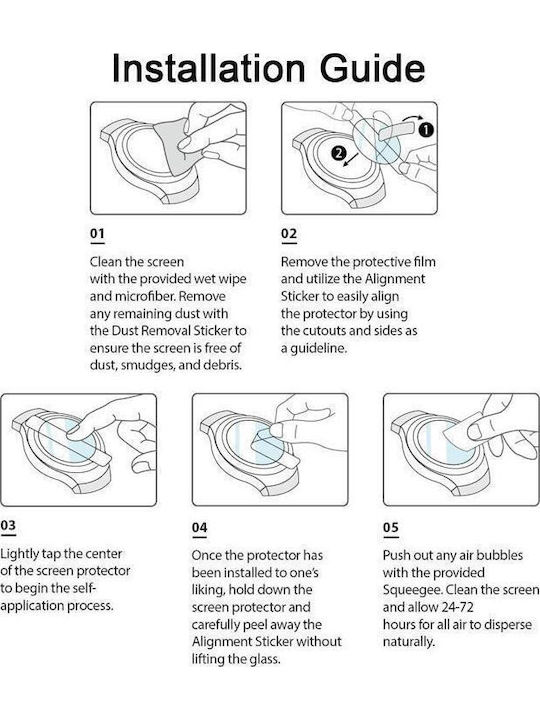 Installation Guide

1

2

01

Clean the screen with the provided wet wipe and microfiber. Remove any remaining dust with the Dust Removal Sticker to ensure the screen is free of dust, smudges, and debris.

02

Remove the protective film and utilize the Alignment Sticker to easily align the protector by using the cutouts and sides as a guideline.

03

Lightly tap the center of the screen protector to begin the self-application process.

04

Once the protector has been installed to one's liking, hold down the screen protector and carefully peel away the Alignment Sticker without lifting the glass.

05

Push out any air bubbles with the provided Squeegee. Clean the screen and allow 24-72 hours for all air to disperse naturally.