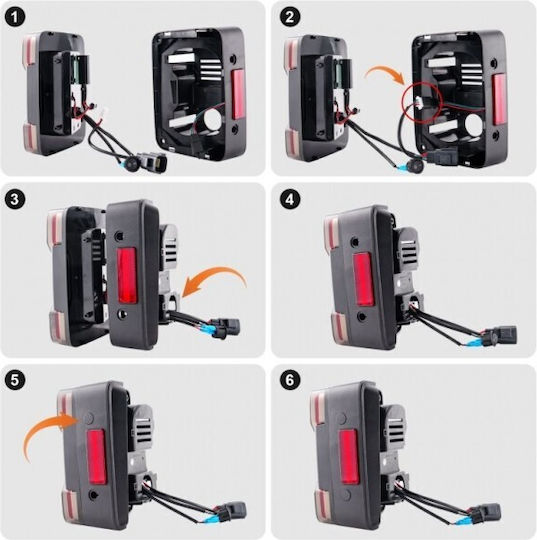 1

2

3

4

5

6