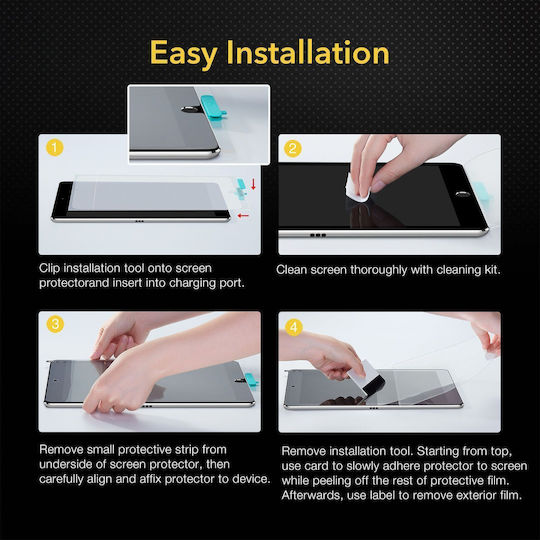 Easy Installation

1

Clip installation tool onto screen protectorand insert into charging port.

2

Clean screen thoroughly with cleaning kit.

3

Remove small protective strip from underside of screen protector, then carefully align and affix protector to device.

4

Remove installation tool. Starting from top, use card to slowly adhere protector to screen while peeling off the rest of protective film. Afterwards, use label to remove exterior film.